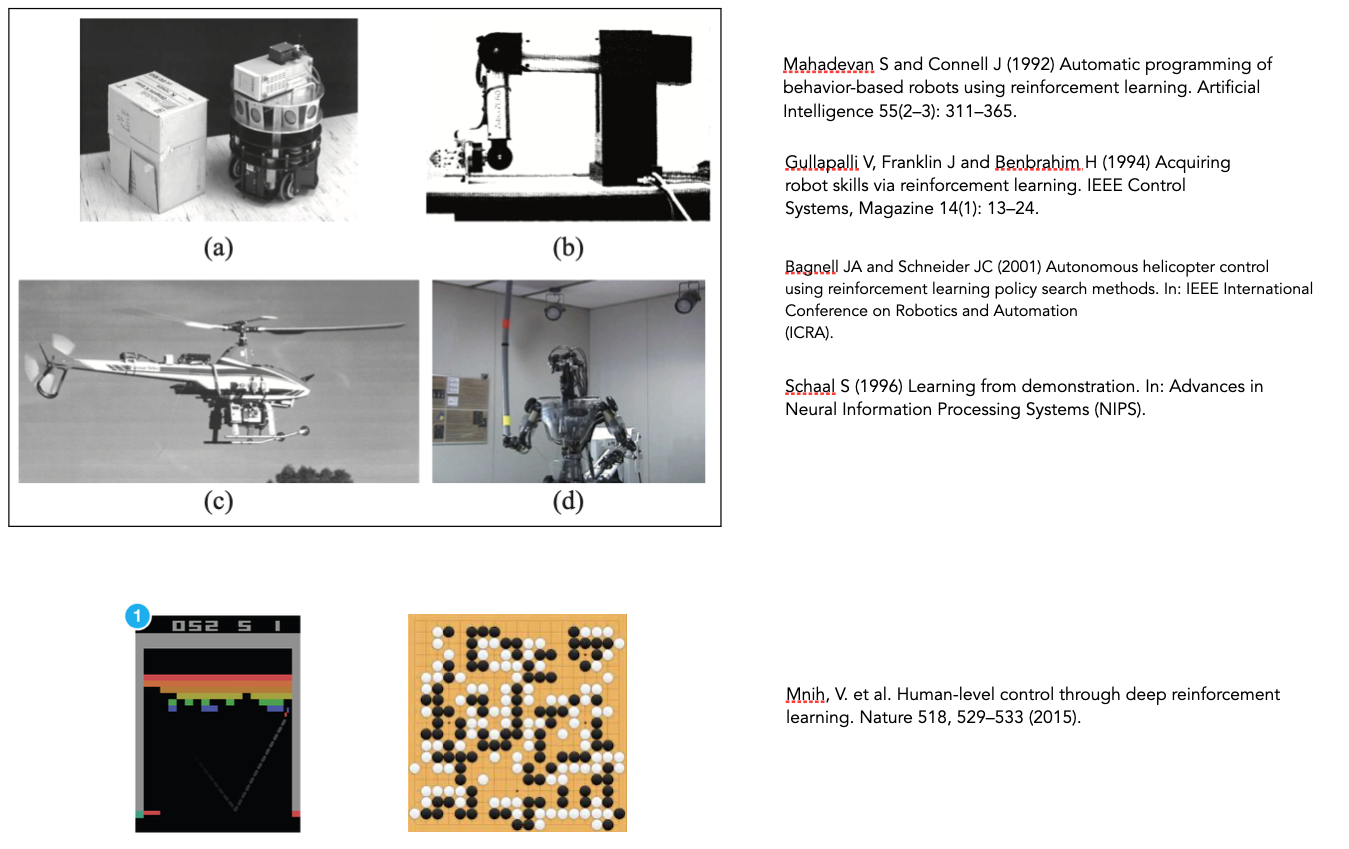 (a)

(b)

(c)

(d)

Mahadevan S and Connell J (1992) Automatic programming of behavior-based robots using reinforcement learning. Artificial Intelligence 55(2–3): 311–365.

Gullapalli V, Franklin J and Benbrahim H (1994) Acquiring robot skills via reinforcement learning. IEEE Control Systems, Magazine 14(1): 13–24.

Bagnell JA and Schneider JC (2001) Autonomous helicopter control using reinforcement learning policy search methods. In: IEEE International Conference on Robotics and Automation (ICRA).

Schaal S (1996) Learning from demonstration. In: Advances in Neural Information Processing Systems (NIPS).

1

052 5 1

Mnih, V. et al. Human-level control through deep reinforcement learning. Nature 518, 529–533 (2015).